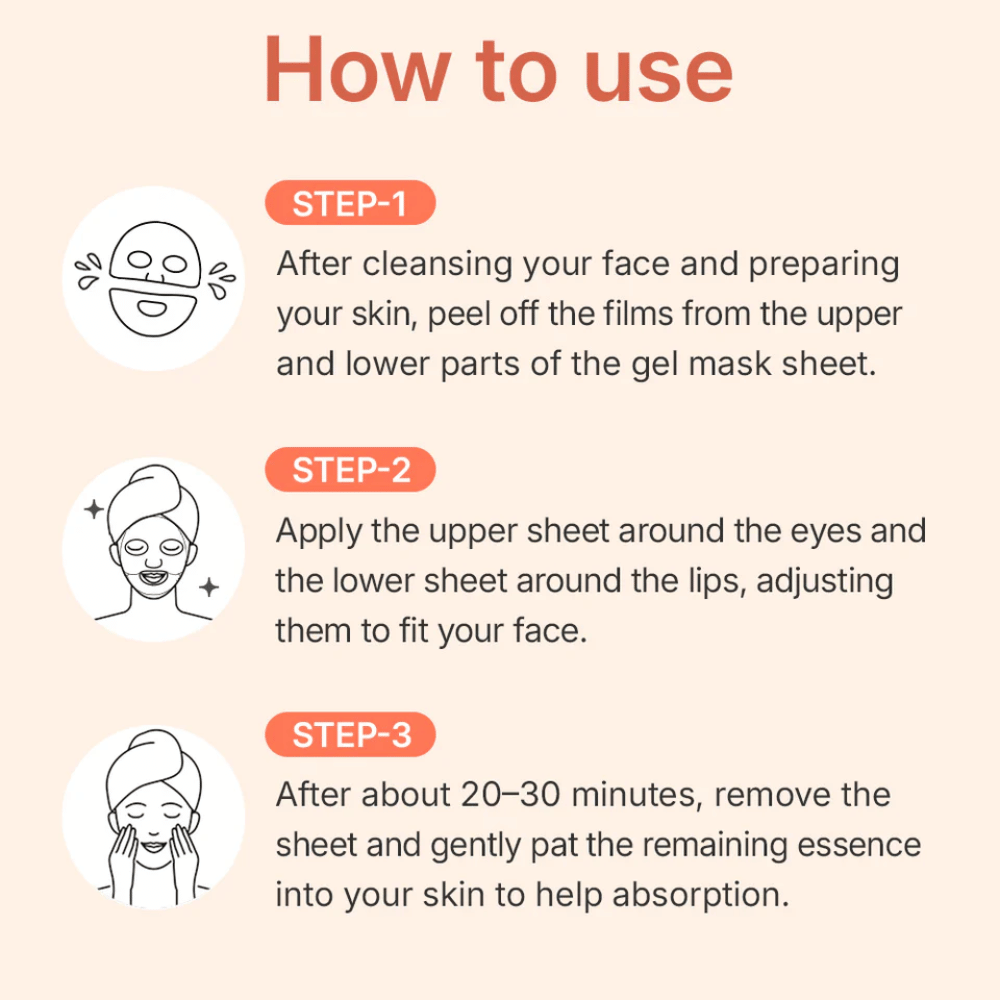 How to use

STEP-1

After cleansing your face and preparing your skin, peel off the films from the upper and lower parts of the gel mask sheet.

STEP-2

Apply the upper sheet around the eyes and the lower sheet around the lips, adjusting them to fit your face.

STEP-3

After about 20–30 minutes, remove the sheet and gently pat the remaining essence into your skin to help absorption.